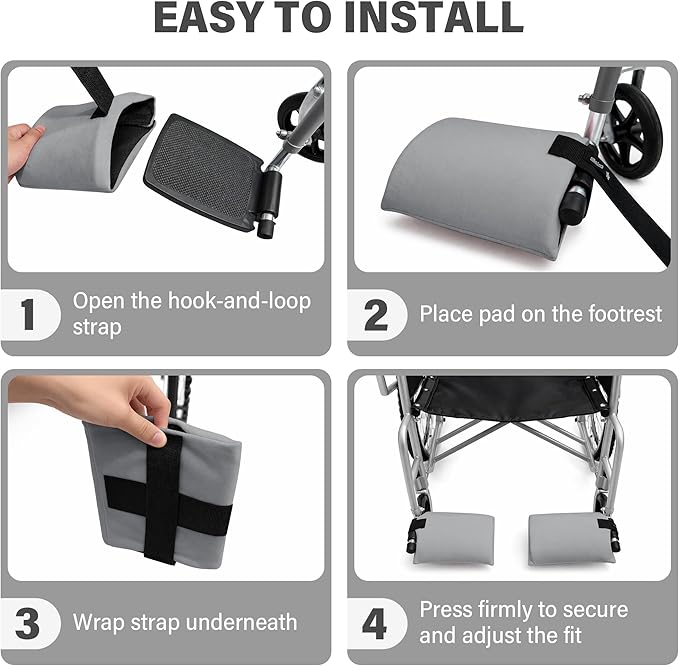 EASY TO INSTALL

1 Open the hook-and-loop strap

2 Place pad on the footrest

3 Wrap strap underneath

4 Press firmly to secure and adjust the fit